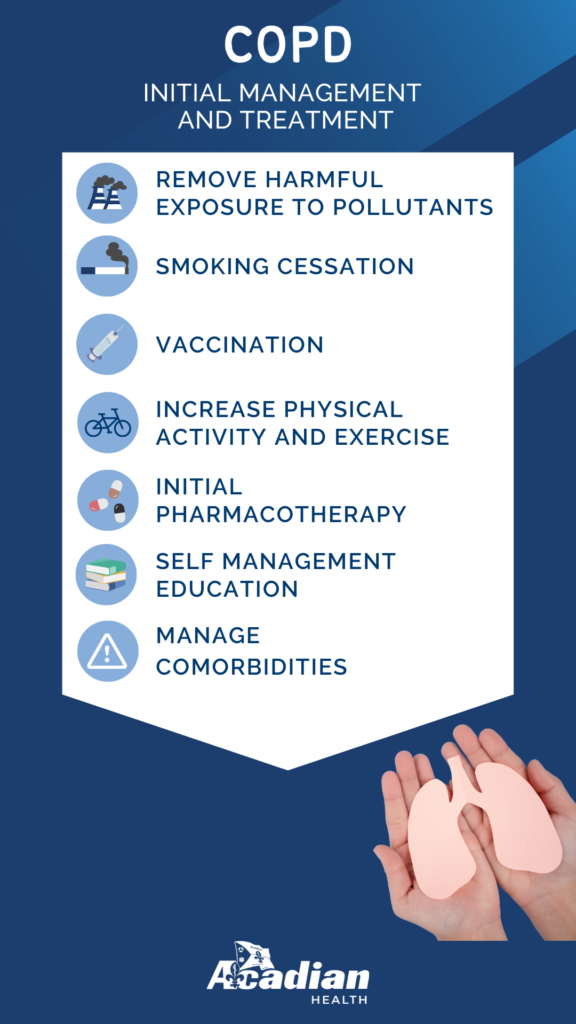 COPD

INITIAL MANAGEMENT AND TREATMENT

REMOVE HARMFUL EXPOSURE TO POLLUTANTS

SMOKING CESSATION

VACCINATION

INCREASE PHYSICAL ACTIVITY AND EXERCISE

INITIAL PHARMACOTHERAPY

SELF MANAGEMENT EDUCATION

MANAGE COMORBIDITIES

Acadian HEALTH